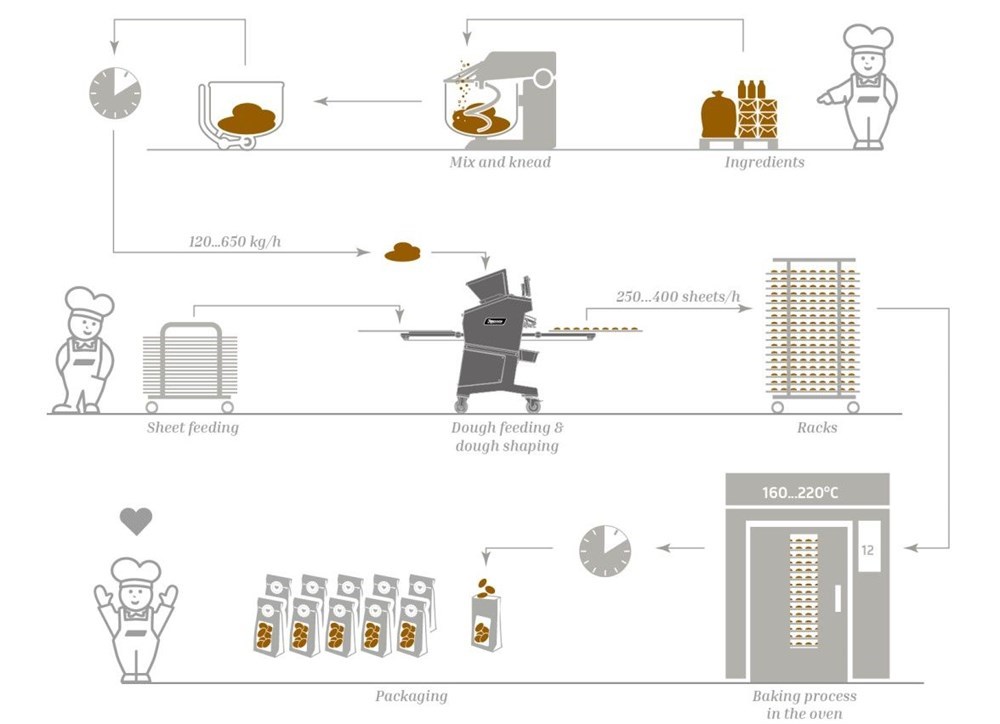 Mix and knead

Ingredients

120...650 kg/h

250...400 sheets/h

Sheet feeding

Dough feeding & dough shaping

Racks

160...220°C

12

Packaging

Baking process in the oven